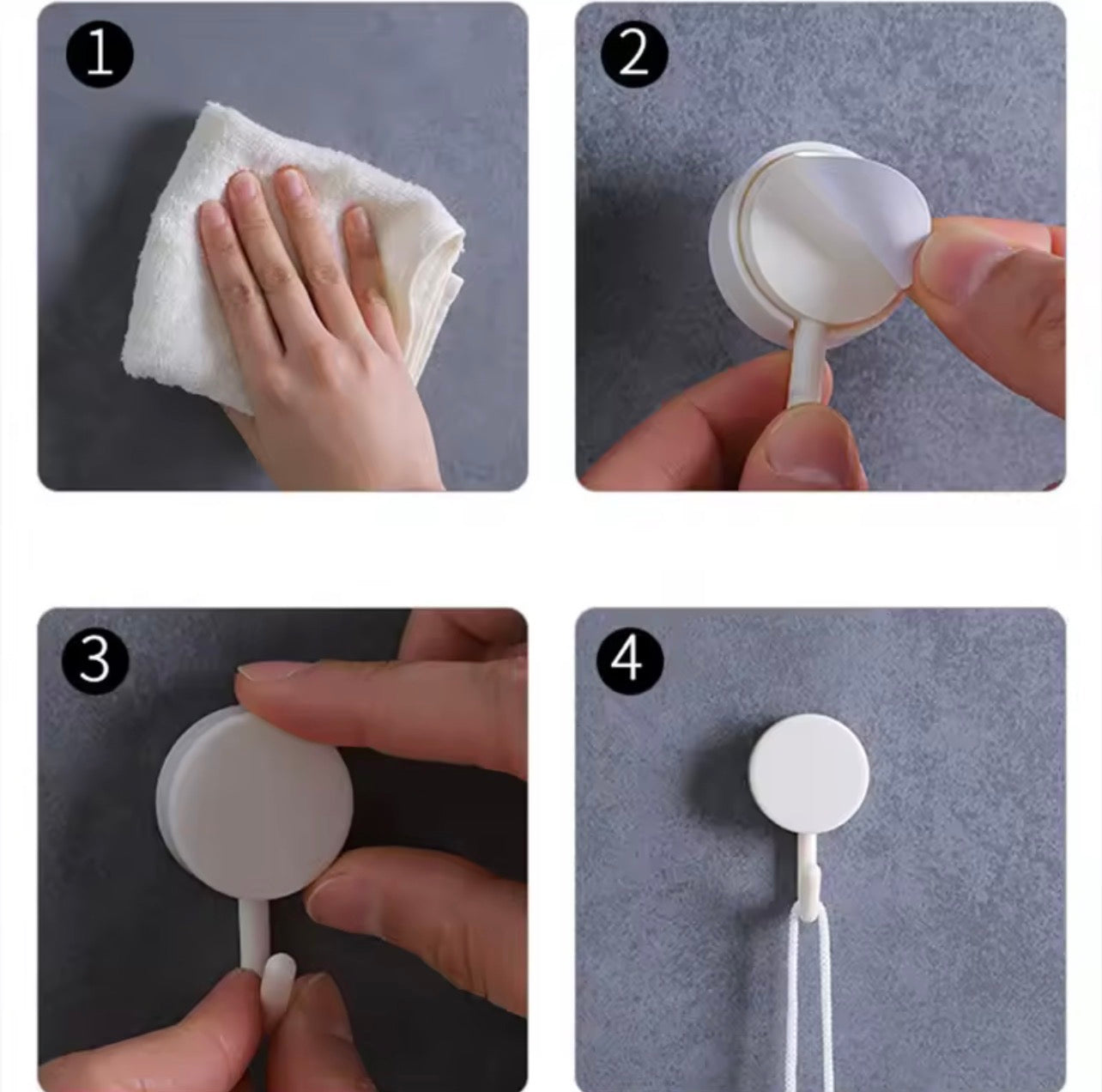 1

2

3

4